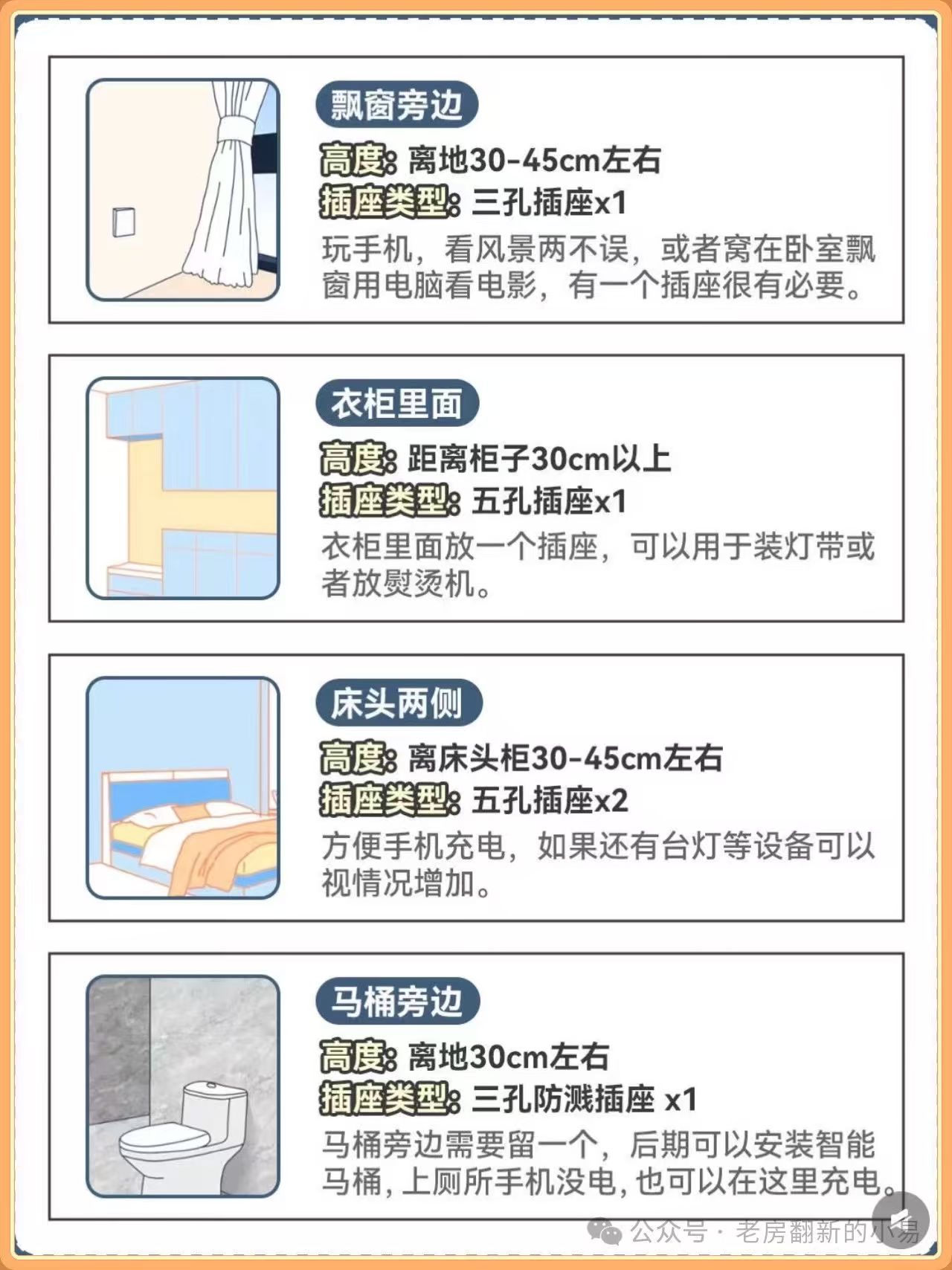 飘窗旁边

高度：离地30-45cm左右
插座类型：三孔插座x1
玩手机，看风景两不误，或者窝在卧室飘窗用电脑看电影，有一个插座很有必要。

衣柜里面

高度：距离柜子30cm以上
插座类型：五孔插座x1
衣柜里面放一个插座，可以用于装灯带或者放熨烫机。

床头两侧

高度：离床头柜30-45cm左右
插座类型：五孔插座x2
方便手机充电，如果还有台灯等设备可以视情况增加。

马桶旁边

高度：离地30cm左右
插座类型：三孔防溅插座 x1
马桶旁边需要留一个，后期可以安装智能马桶，上厕所手机没电，也可以在这里充电。

公众号 · 老房翻新的小易